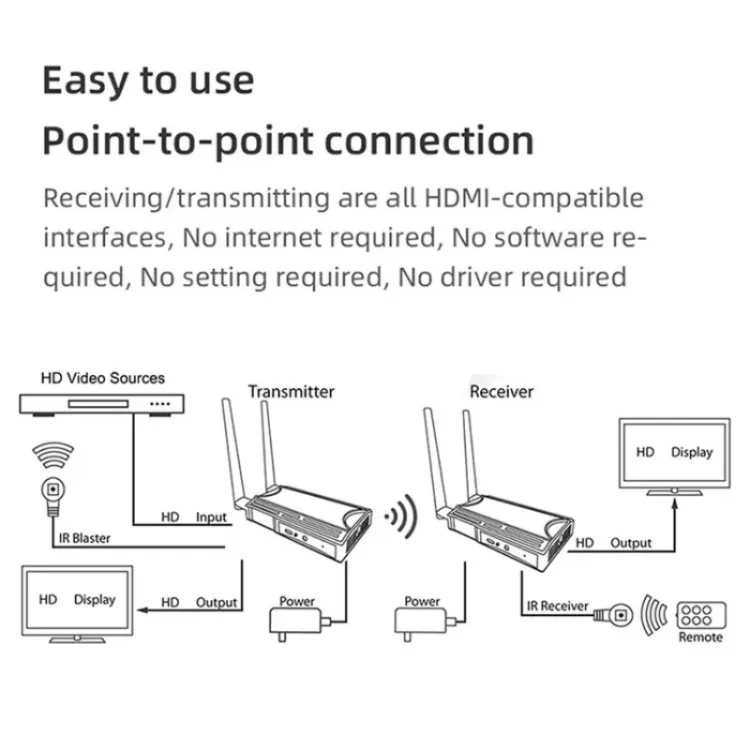 Easy to use

Point-to-point connection

Receiving/transmitting are all HDMI-compatible interfaces, No internet required, No software required, No setting required, No driver required

HD Video Sources

Transmitter

Receiver

HD Display

HD Input

IR Blaster

HD Output

HD Display

HD Output

Power

Power

IR Receiver

Remote